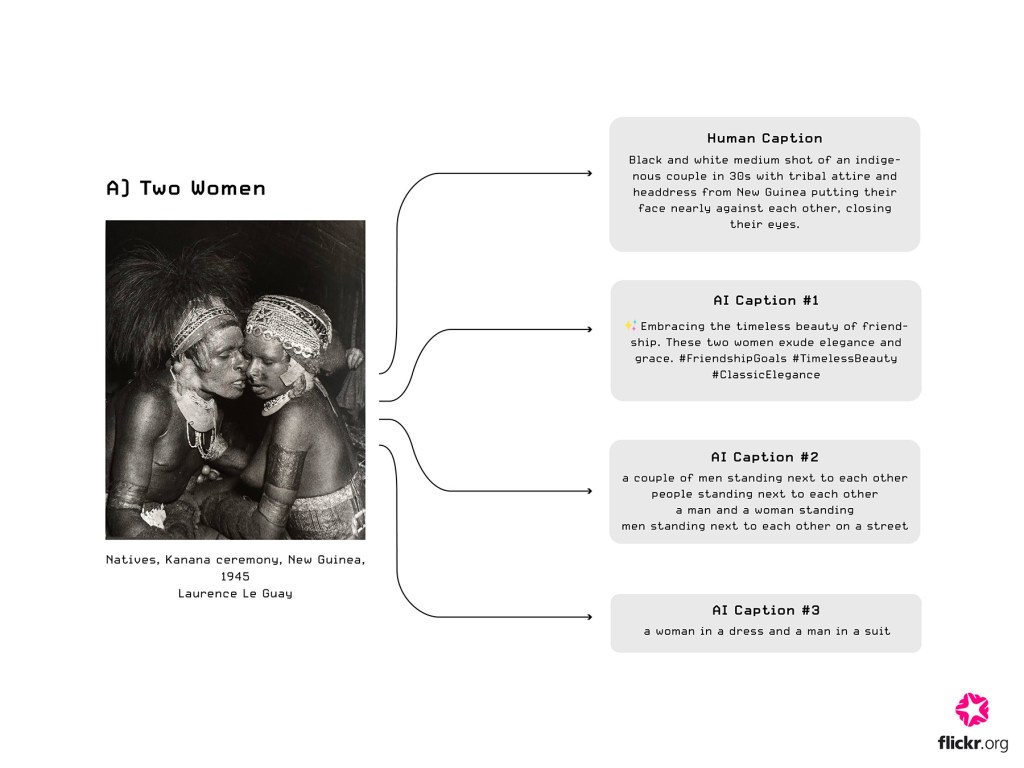 A) Two Women

Natives, Kanana ceremony, New Guinea, 1945
Laurence Le Guay

Human Caption
Black and white medium shot of an indigenous couple in 30s with tribal attire and headdress from New Guinea putting their face nearly against each other, closing their eyes.

AI Caption #1
✨ Embracing the timeless beauty of friendship. These two women exude elegance and grace. #FriendshipGoals #TimelessBeauty #ClassicElegance

AI Caption #2
a couple of men standing next to each other
people standing next to each other
a man and a woman standing
men standing next to each other on a street

AI Caption #3
a woman in a dress and a man in a suit

flickr.org